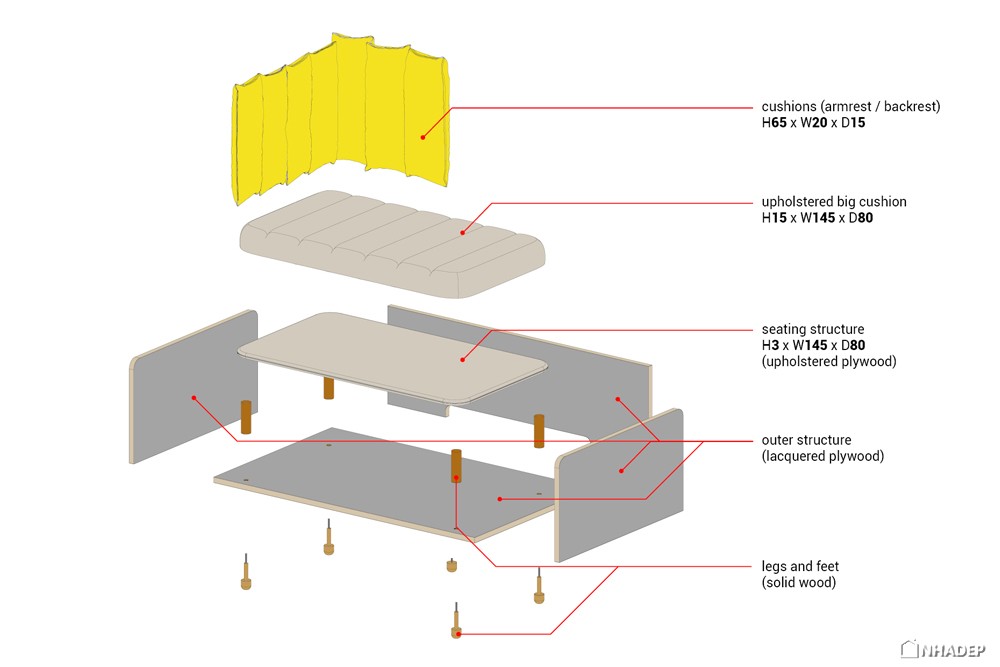 cushions (armrest / backrest)
H65 x W20 x D15

upholstered big cushion
H15 x W145 x D80

seating structure
H3 x W145 x D80
(upholstered plywood)

outer structure
(lacquered plywood)

legs and feet
(solid wood)

NHADEP