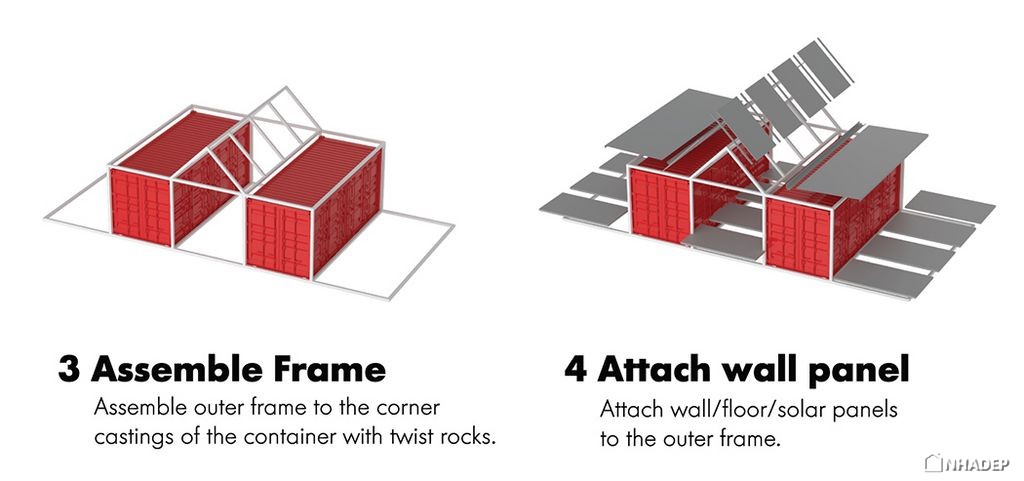 3 Assemble Frame
Assemble outer frame to the corner castings of the container with twist rocks.

4 Attach wall panel
Attach wall/floor/solar panels to the outer frame.

NHADEP